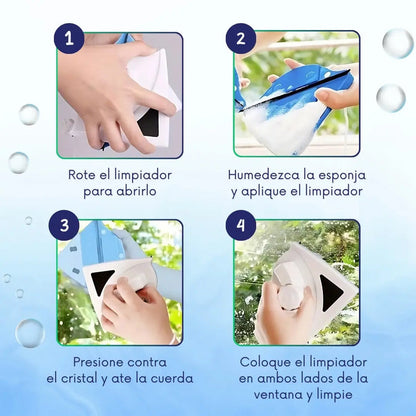 1

Rote el limpiador para abrirlo

2

Humedezca la esponja y aplique el limpiador

3

Presione contra el cristal y ate la cuerda

4

Coloque el limpiador en ambos lados de la ventana y limpie