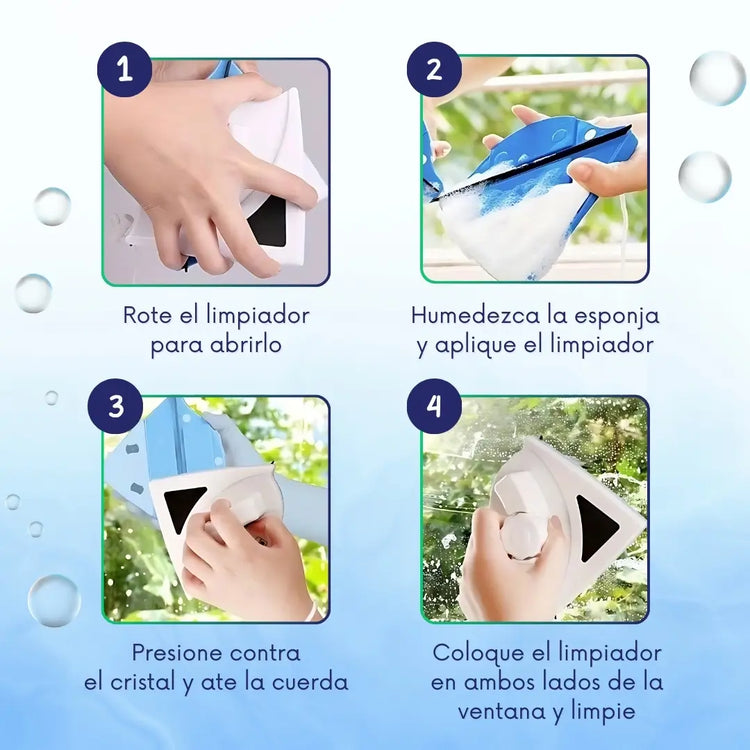 1

Rote el limpiador para abrirlo

2

Humedezca la esponja y aplique el limpiador

3

Presione contra el cristal y ate la cuerda

4

Coloque el limpiador en ambos lados de la ventana y limpie