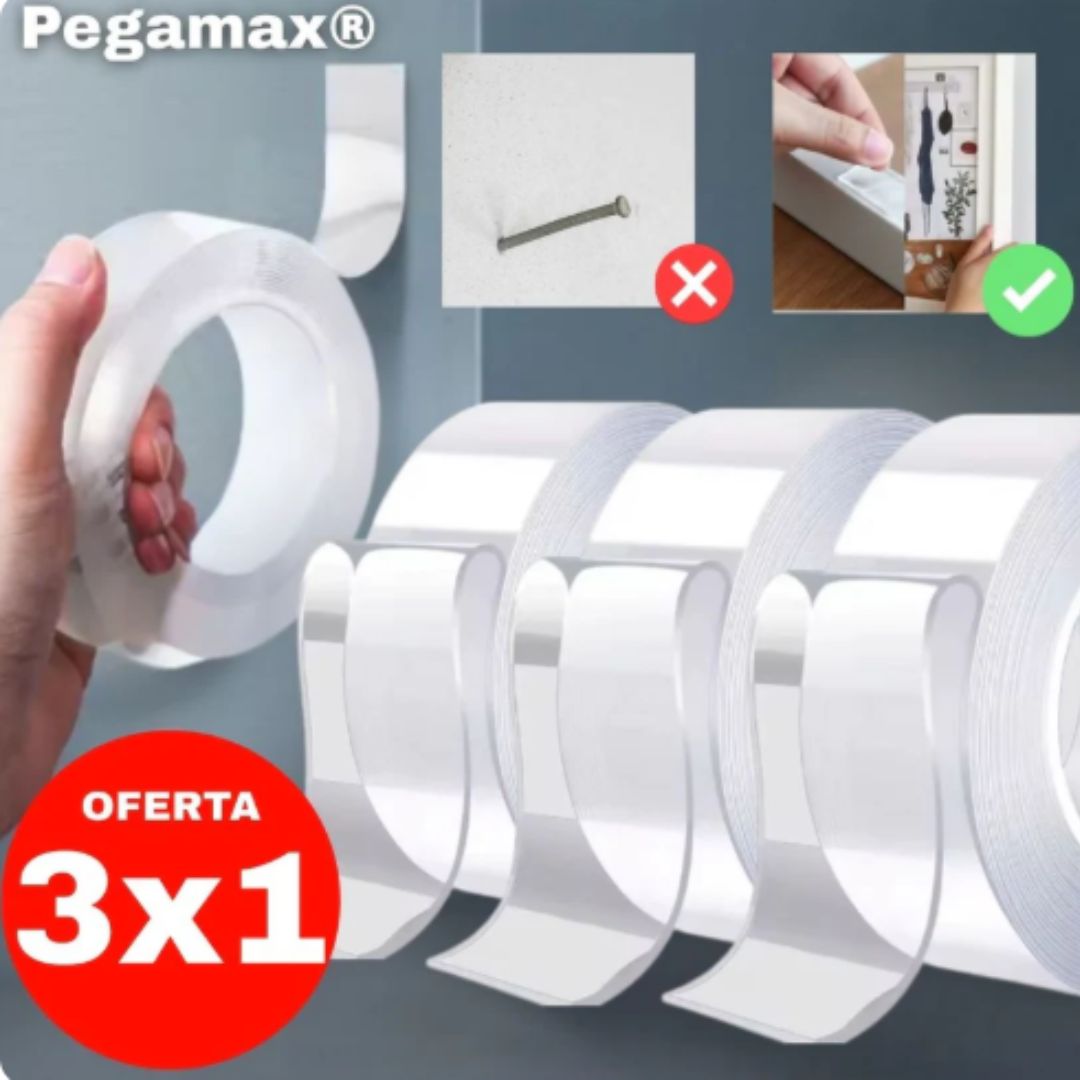 Pegamax®

OFERTA
3x1